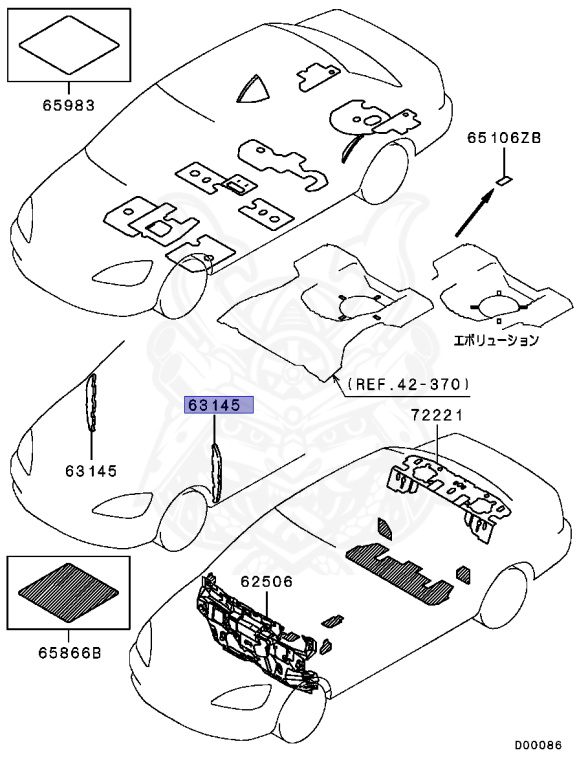 65983

65106ZB

エボリューション

(REF.42-370)

63145

72221

63145

62506

65866B

D00086