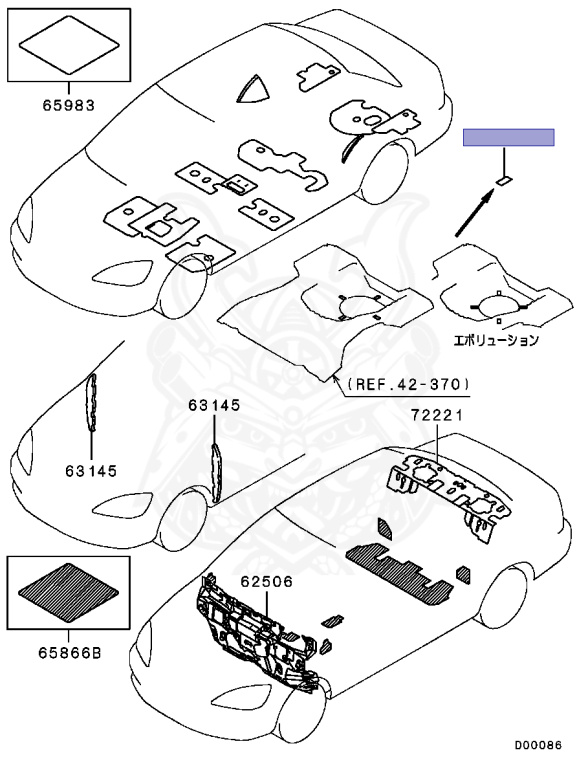 65983

エボリューション

(REF.42-370)

63145

63145

72221

62506

65866B

D00086