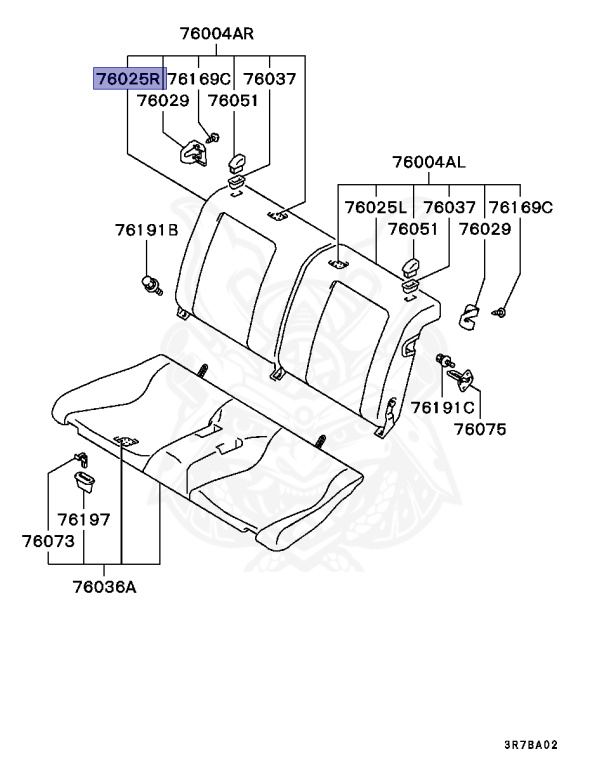 76004AR
76025R
76169C
76037
76029
76051
76004AL
76025L
76037
76169C
76051
76029
76191B
76191C
76075
76197
76073
76036A
3R7BA02