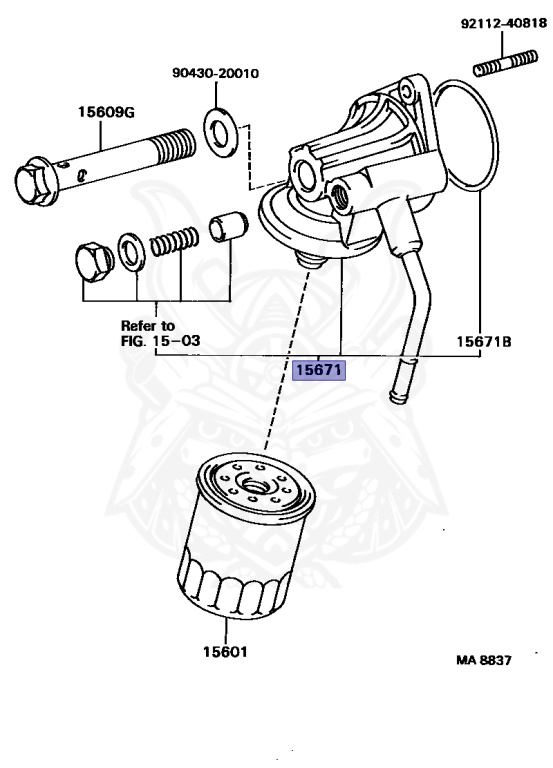 92112-40818

90430-20010

15609G

Refer to
FIG. 15-03

15671B

15671

15601

MA 8837