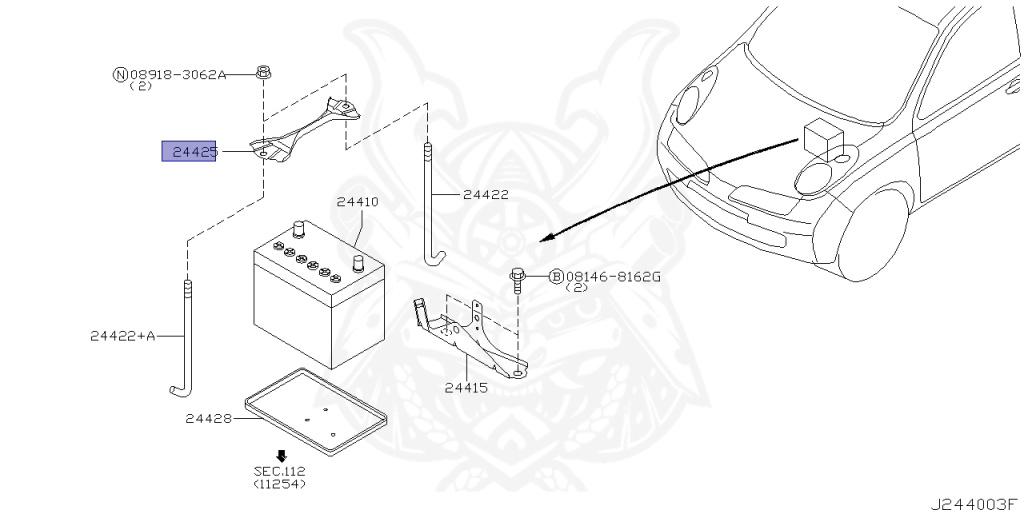 Ⓝ08918-3062A
(2)

24425

24410

24422

Ⓑ08146-8162G
(2)

24422+A

24415

24428

SEC.112
(11254)

J244003F