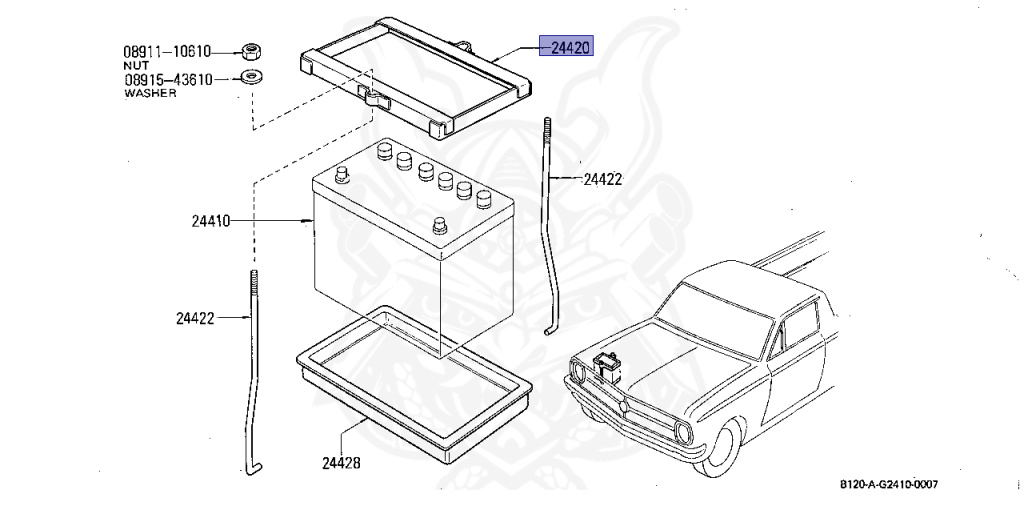 08911-10610
NUT
08915-43610
WASHER

24420

24422

24410

24422

24428

B120-A-G2410-0007