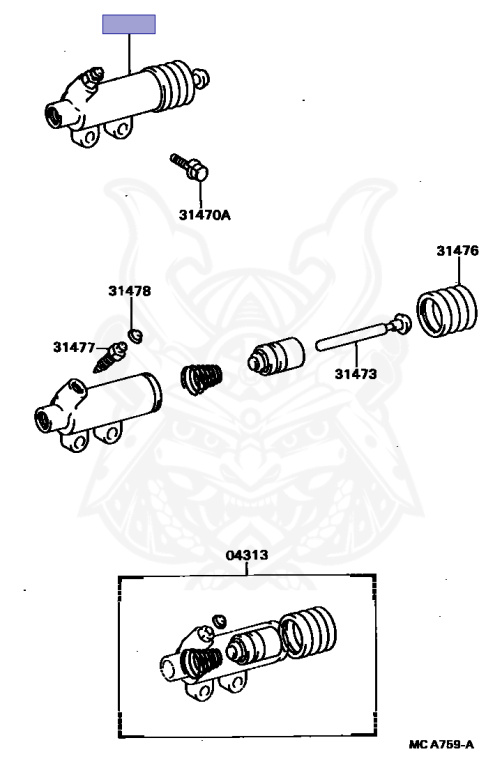 31470A

31476

31478

31477

31473

04313

MC A759-A