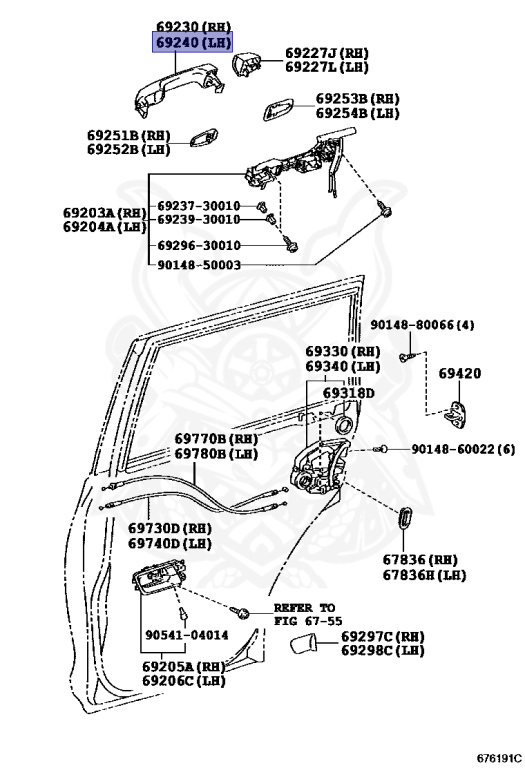 69230 (RH)
69240 (LH)

69227J (RH)
69227L (LH)

69253B (RH)
69254B (LH)

69251B (RH)
69252B (LH)

69203A (RH)
69204A (LH)

69237-30010
69239-30010
69296-30010
90148-50003

90148-80066 (4)

69330 (RH)
69340 (LH)

69318D

69420

69770B (RH)
69780B (LH)

90148-60022 (6)

69730D (RH)
69740D (LH)

67836 (RH)
67836H (LH)

REFER TO
FIG 67-55

90541-04014

69297C (RH)
69298C (LH)

69205A (RH)
69206C (LH)

676191C