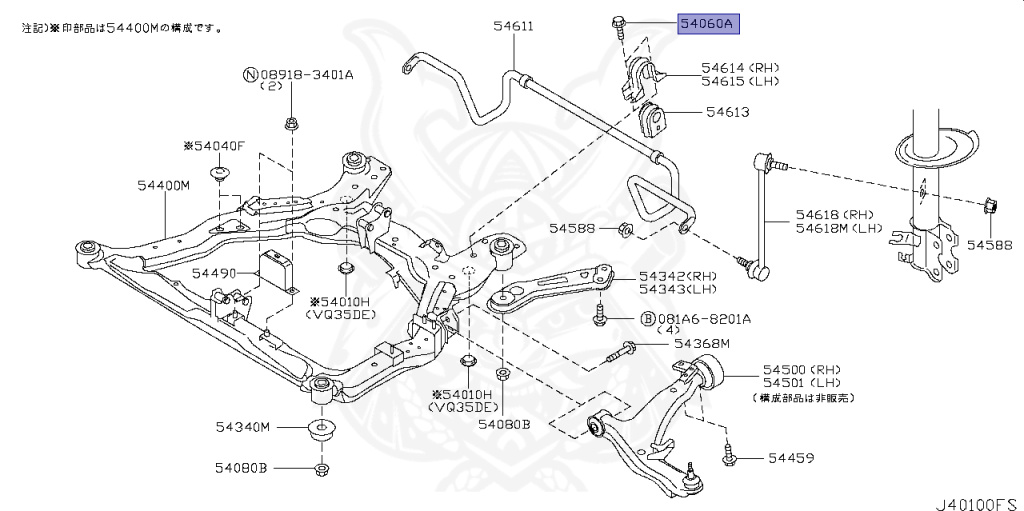 注記)※印部品は54400Mの構成です。

54611

54060A

54614 (RH)
54615 (LH)

54613

Ⓝ08918-3401A
(2)

※54040F

54400M

54490

※54010H
(VQ35DE)

54588

54618 (RH)
54618M (LH)

54588

54342(RH)
54343(LH)

Ⓑ081A6-8201A
(4)

54368M

54500 (RH)
54501 (LH)
(構成部品は非販売)

※54010H
(VQ35DE)

54080B

54340M

54080B

54459

J40100FS