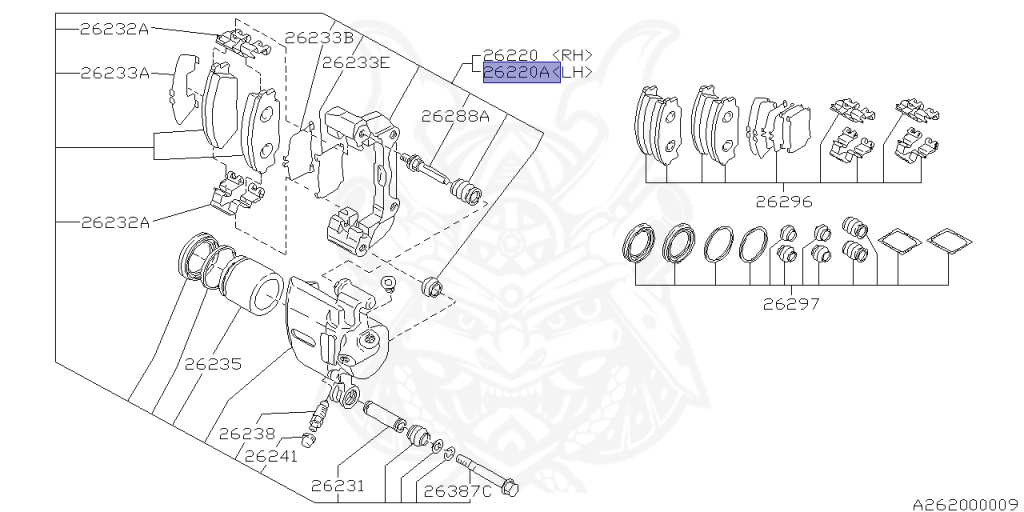 26232A
26233A
26232A
26233B
26233E
26220 <RH>
26220A<LH>
26288A
26235
26238
26241
26231
26387C
26296
26297
A262000009