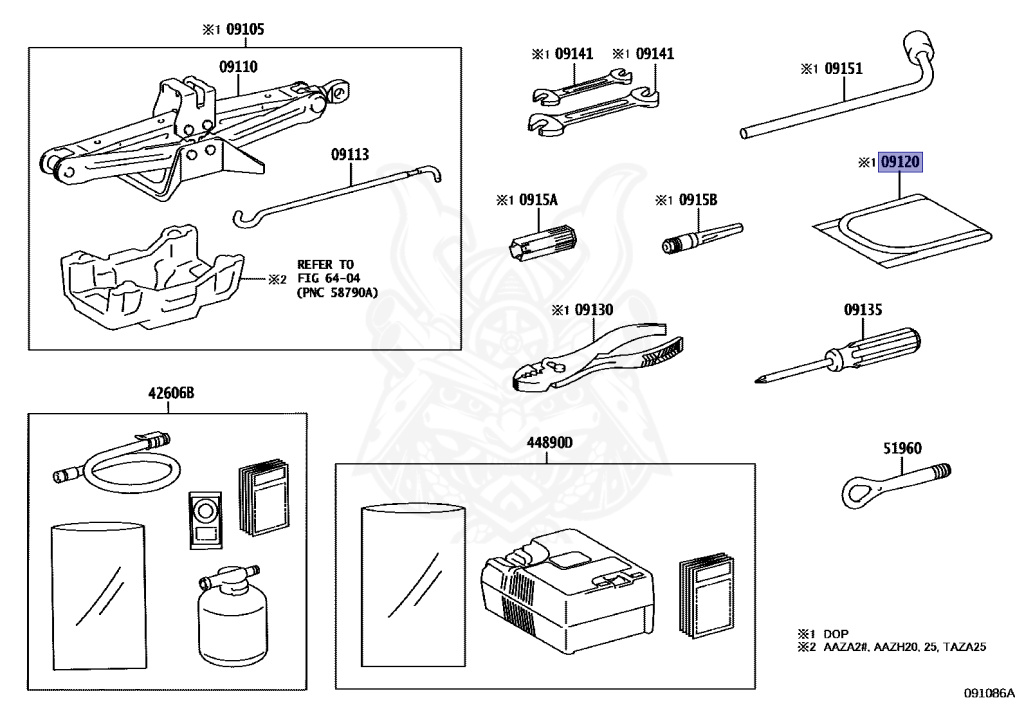 ※1 09105

09110

09113

※2 REFER TO FIG 64-04 (PNC 58790A)

※1 09141 ※1 09141

※1 09151

※1 09120

※1 0915A

※1 0915B

※1 09130

09135

42606B

44890D

51960

※1 DOP
※2 AAZA2#, AAZH20, 25, TAZA25

091086A