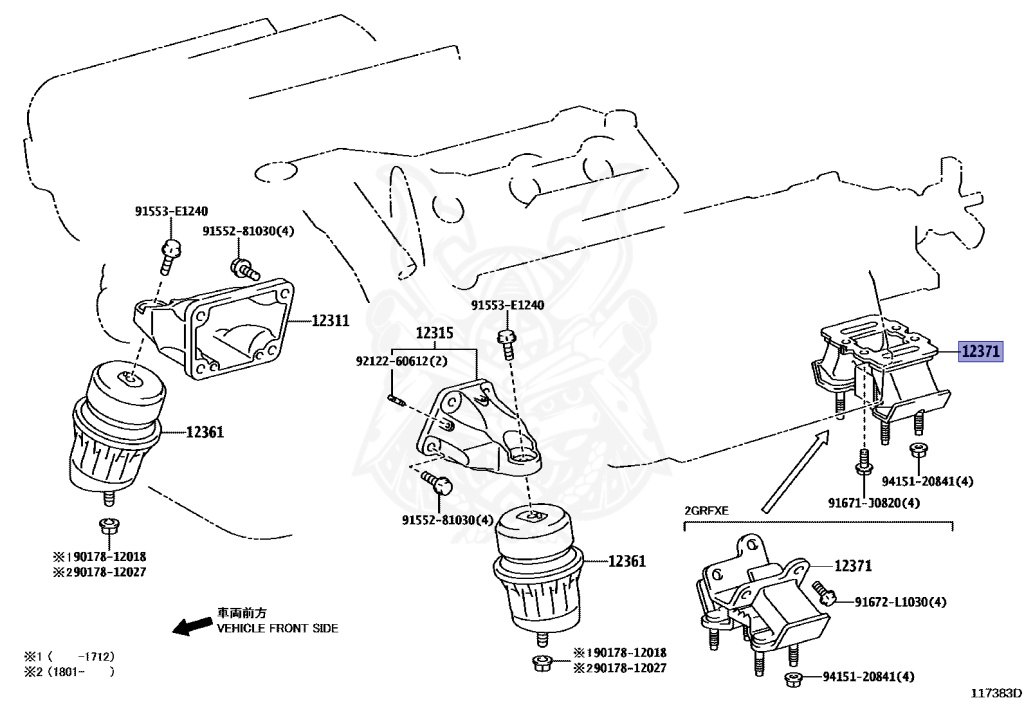 91553-E1240
91552-81030(4)
12311
12361
※190178-12018
※290178-12027
12315
92122-60612(2)
91553-E1240
91552-81030(4)
12361
※190178-12018
※290178-12027
12371
94151-20841(4)
91671-30820(4)
2GRFXE
12371
91672-L1030(4)
94151-20841(4)
車両前方
VEHICLE FRONT SIDE
※1 (　　-1712)
※2 (1801-　　)
117383D