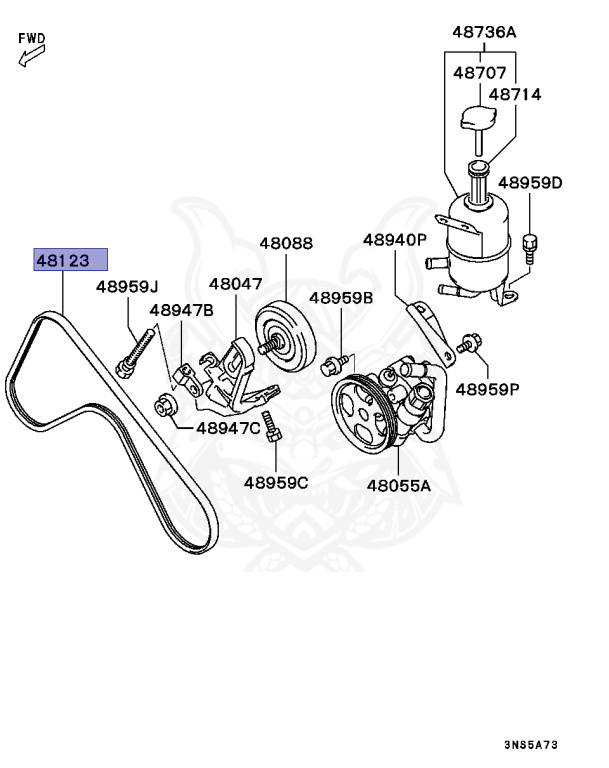 FWD

48736A
48707
48714
48959D
48123
48088
48940P
48959J
48047
48947B
48959B
48959P
48947C
48959C
48055A

3NS5A73