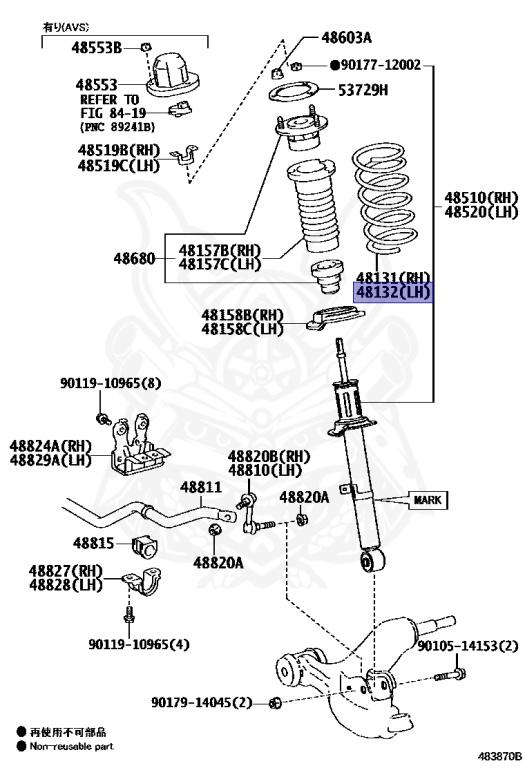 有り(AVS)
48553B
48553
REFER TO
FIG 84-19
(PNC 89241B)
48519B(RH)
48519C(LH)
48603A
●90177-12002
53729H
48510(RH)
48520(LH)
48680
48157B(RH)
48157C(LH)
48131(RH)
48132(LH)
48158B(RH)
48158C(LH)
90119-10965(8)
48824A(RH)
48829A(LH)
48820B(RH)
48810(LH)
48811
48820A
MARK
48815
48820A
48827(RH)
48828(LH)
90119-10965(4)
90105-14153(2)
90179-14045(2)
● 再使用不可部品
● Non-reusable part
483870B