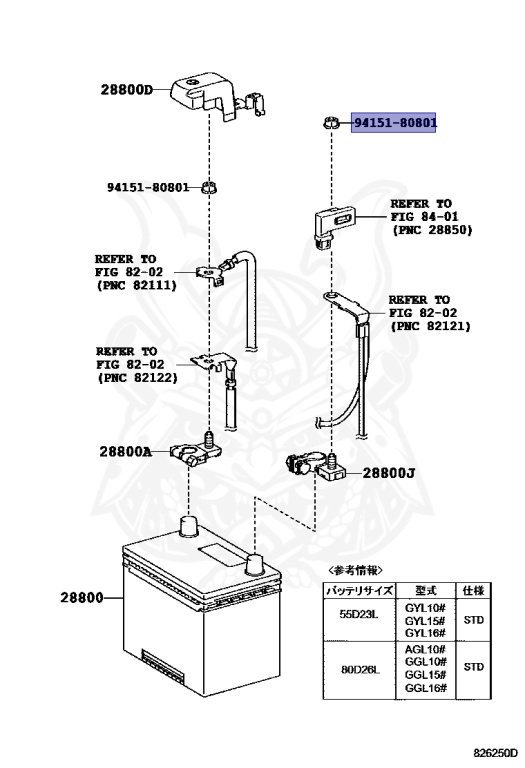 28800D

94151-80801

94151-80801

REFER TO FIG 84-01 (PNC 28850)

REFER TO FIG 82-02 (PNC 82111)

REFER TO FIG 82-02 (PNC 82121)

REFER TO FIG 82-02 (PNC 82122)

28800A

28800J

28800

<参考情報>

| バッテリサイズ | 型式 | 仕様 |
|---|---|---|
| 55D23L | GYL10# GYL15# GYL16# | STD |
| 80D26L | AGL10# GGL10# GGL15# GGL16# | STD |

826250D