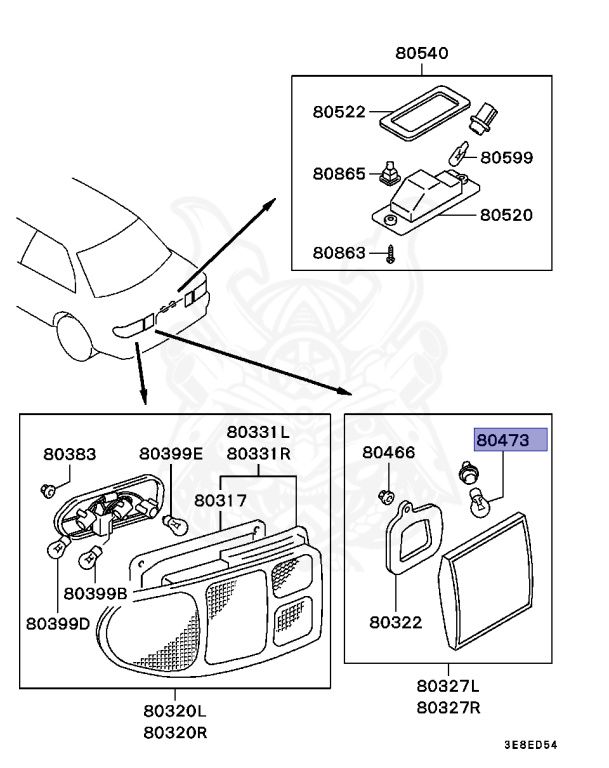 80540
80522
80599
80865
80520
80863
80383
80399E
80331L
80331R
80317
80399B
80399D
80320L
80320R
80466
80473
80322
80327L
80327R
3E8ED54