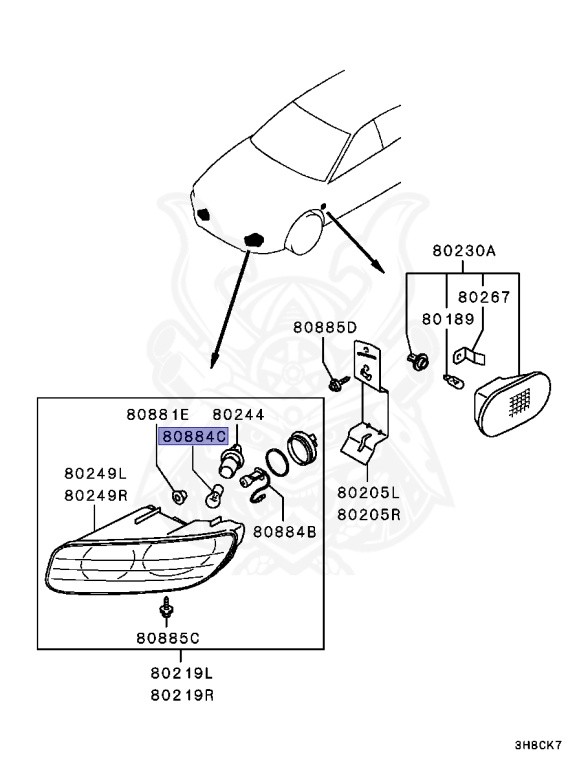 80230A
80267
80189
80885D
80881E
80244
80884C
80249L
80249R
80884B
80205L
80205R
80885C
80219L
80219R
3H8CK7