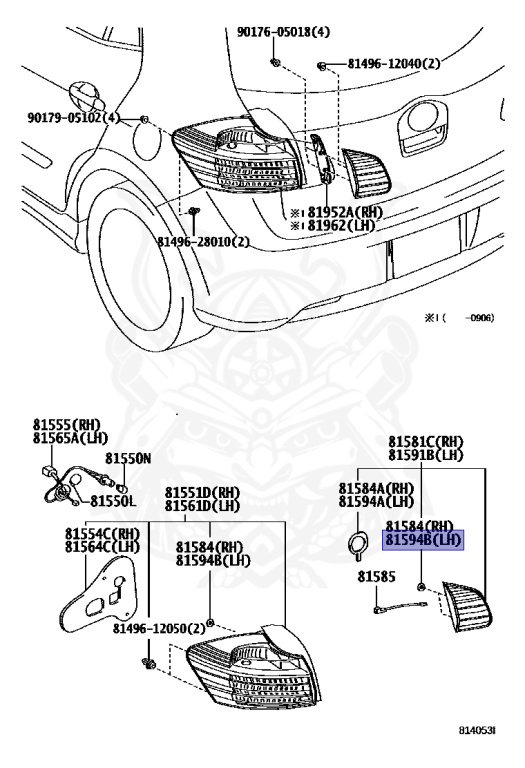 90176-05018(4)
81496-12040(2)
90179-05102(4)
※1 81952A(RH)
※1 81962(LH)
81496-28010(2)
※1 ( -0906)
81555(RH)
81565A(LH)
81550N
81550L
81551D(RH)
81561D(LH)
81554C(RH)
81564C(LH)
81584(RH)
81594B(LH)
81496-12050(2)
81581C(RH)
81591B(LH)
81584A(RH)
81594A(LH)
81584(RH)
81594B(LH)
81585
814053I