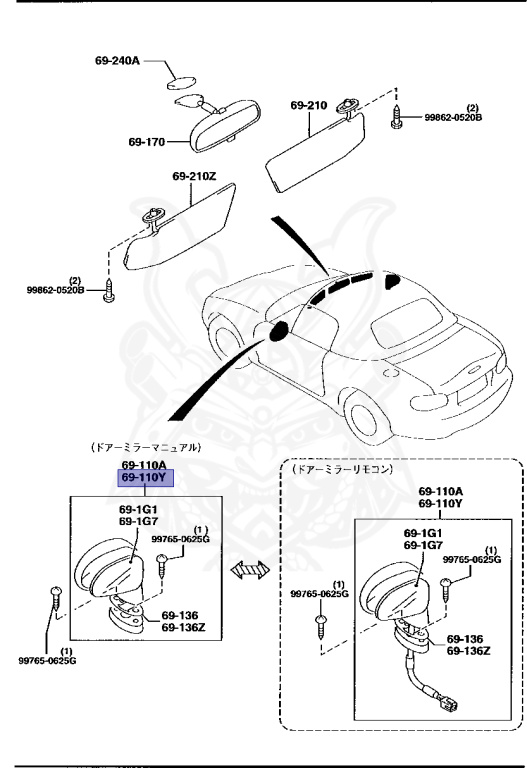 69-240A

69-170

69-210

(2)
99862-0520B

69-210Z

(2)
99862-0520B

(ドアーミラーマニュアル)

69-110A
69-110Y

69-1G1
69-1G7

(1)
99765-0625G

69-136
69-136Z

(1)
99765-0625G

(ドアーミラーリモコン)

69-110A
69-110Y

69-1G1
69-1G7

(1)
99765-0625G

(1)
99765-0625G

69-136
69-136Z