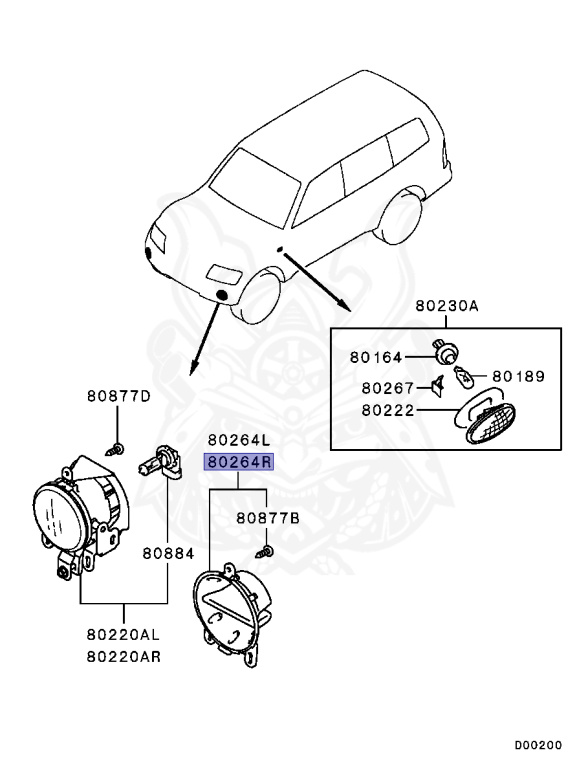 80230A
80164
80189
80267
80222
80877D
80264L
80264R
80877B
80884
80220AL
80220AR
D00200