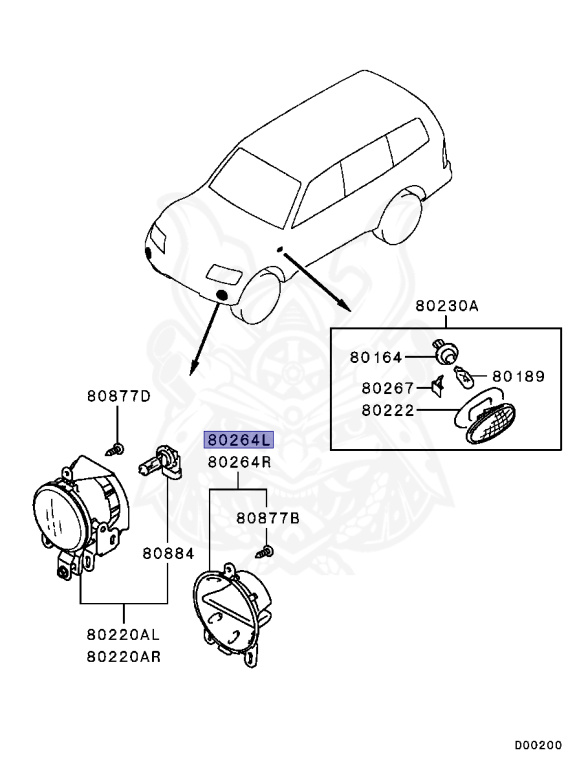 80230A

80164

80189

80267

80222

80877D

80264L

80264R

80877B

80884

80220AL
80220AR

D00200