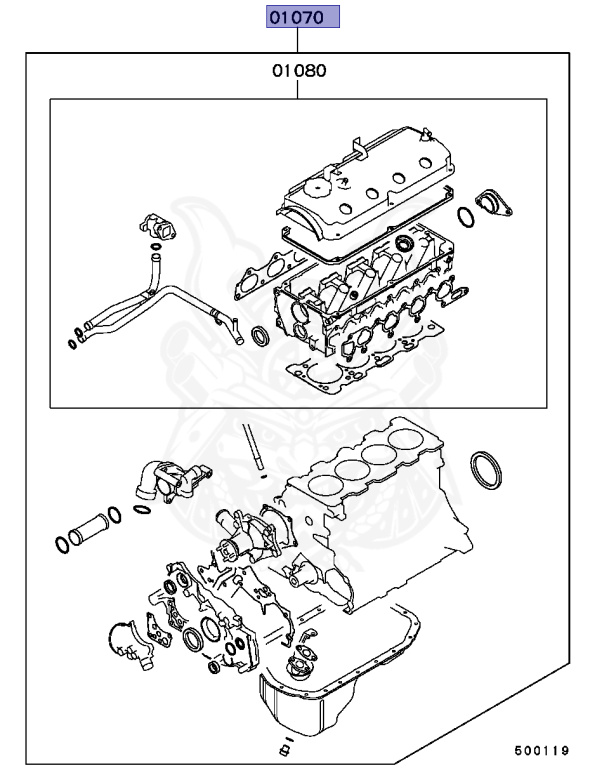 01070

01080

500119