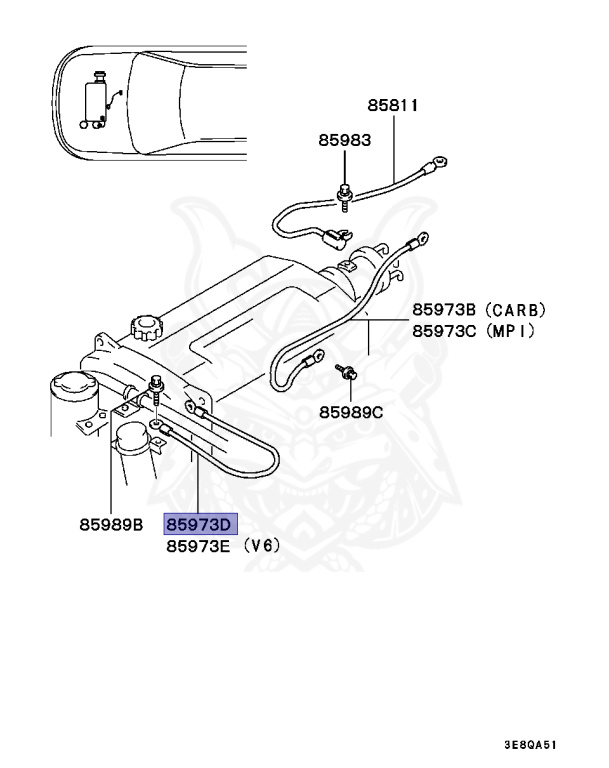 85811
85983
85973B (CARB)
85973C (MPI)
85989C
85989B
85973D
85973E (V6)
3E8QA51