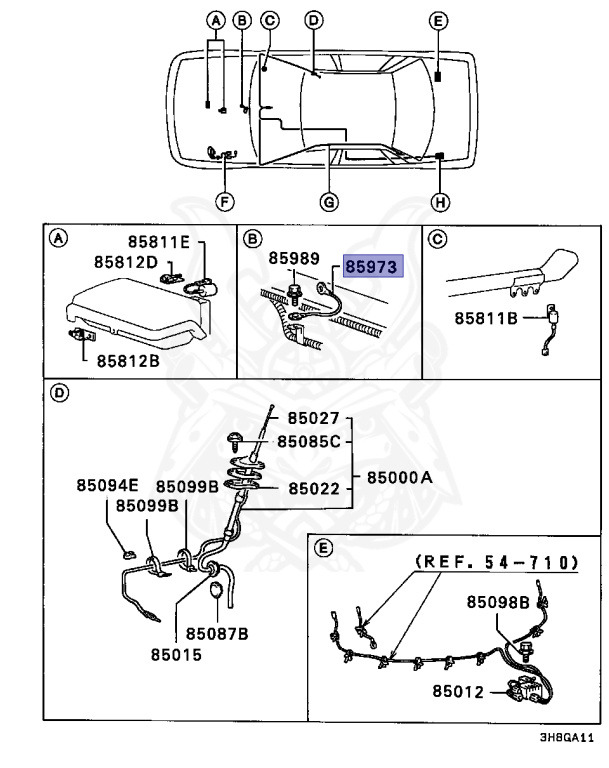 A B C D E
F G H

A
85811E
85812D
85812B

B
85989
85973

C
85811B

D
85027
85085C
85022
85000A
85094E
85099B
85099B
85087B
85015

E
(REF. 54-710)
85098B
85012

3H8GA11