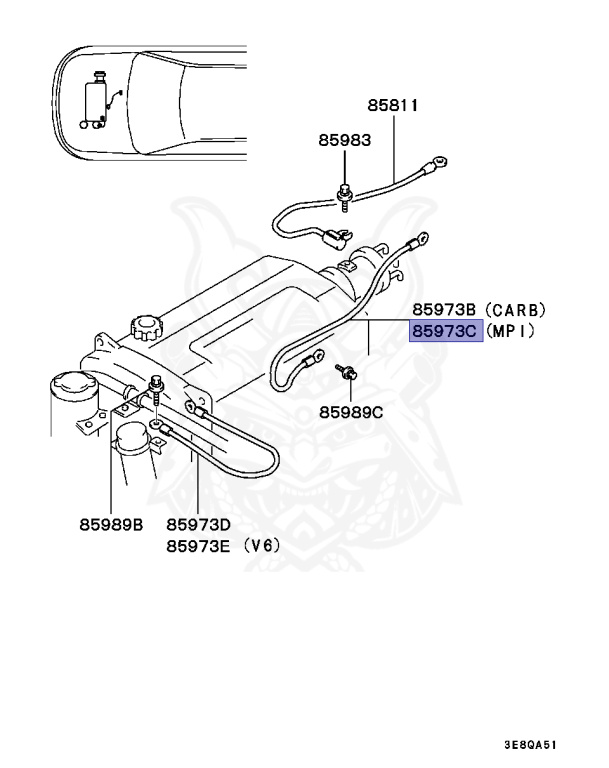 85811
85983
85973B (CARB)
85973C (MPI)
85989C
85989B
85973D
85973E (V6)
3E8QA51