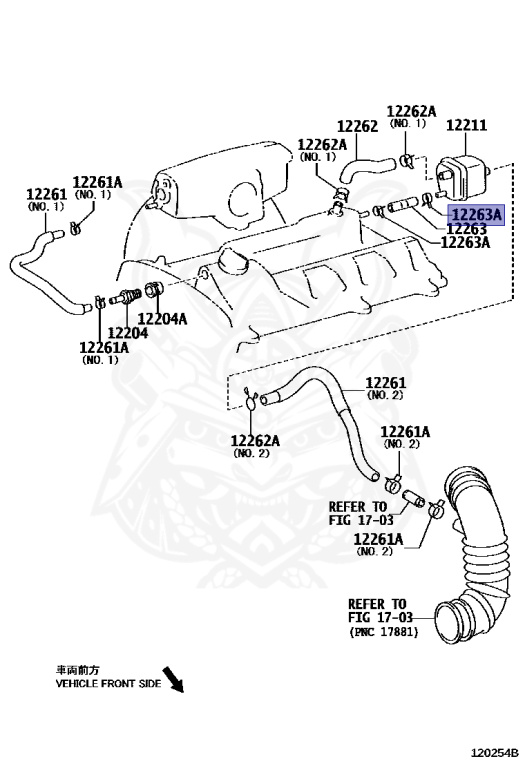 12262A
(NO. 1)
12262
12211
12262A
(NO. 1)
12261
(NO. 1)
12261A
(NO. 1)
12263A
12263
12263A
12204A
12204
12261A
(NO. 1)
12261
(NO. 2)
12262A
(NO. 2)
12261A
(NO. 2)
REFER TO
FIG 17-03
12261A
(NO. 2)
REFER TO
FIG 17-03
(PNC 17881)
車両前方
VEHICLE FRONT SIDE
120254B