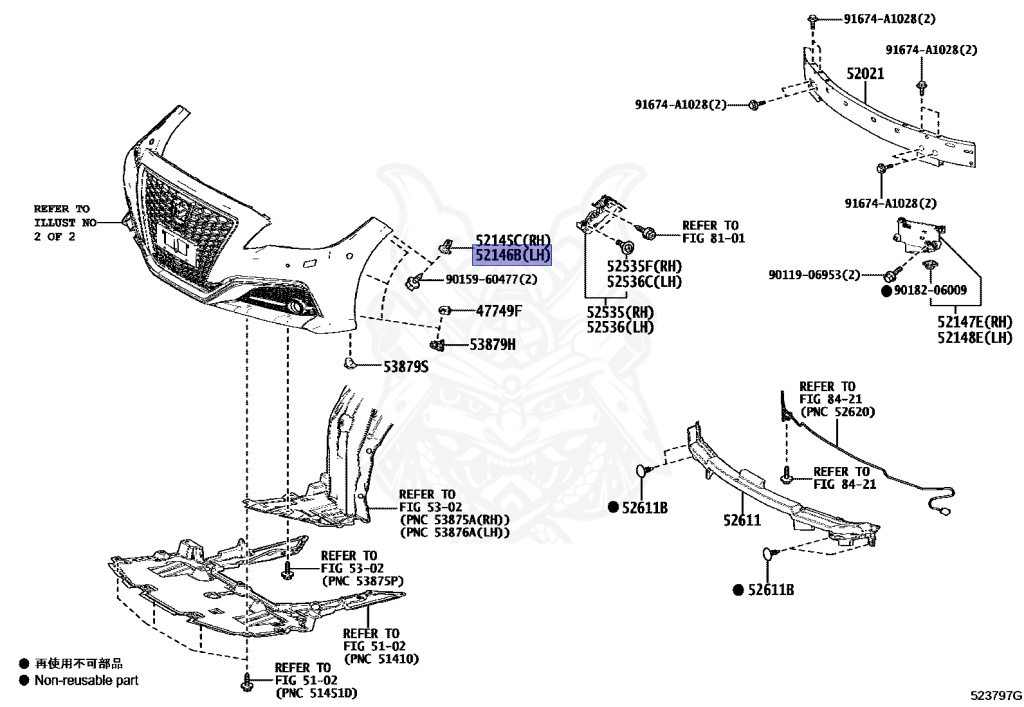 91674-A1028(2)
91674-A1028(2)
52021
91674-A1028(2)
91674-A1028(2)
REFER TO ILLUST NO 2 OF 2
52145C(RH)
52146B(LH)
90159-60477(2)
47749F
53879H
53879S
REFER TO FIG 81-01
52535F(RH)
52536C(LH)
52535(RH)
52536(LH)
90119-06953(2)
● 90182-06009
52147E(RH)
52148E(LH)
REFER TO FIG 84-21 (PNC 52620)
REFER TO FIG 84-21
● 52611B
52611
● 52611B
REFER TO FIG 53-02 (PNC 53875A(RH)) (PNC 53876A(LH))
REFER TO FIG 53-02 (PNC 53875P)
REFER TO FIG 51-02 (PNC 51410)
REFER TO FIG 51-02 (PNC 51451D)
● 再使用不可部品
● Non-reusable part
523797G