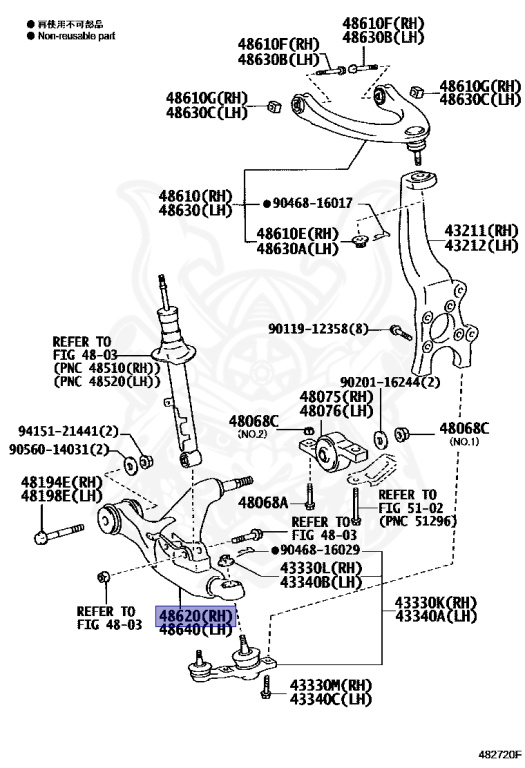 ● 再使用不可部品
● Non-reusable part

48610F(RH)
48630B(LH)

48610F(RH)
48630B(LH)

48610G(RH)
48630C(LH)

48610G(RH)
48630C(LH)

48610(RH)
48630(LH)

●90468-16017

48610E(RH)
48630A(LH)

43211(RH)
43212(LH)

90119-12358(8)

REFER TO
FIG 48-03
(PNC 48510(RH))
(PNC 48520(LH))

90201-16244(2)

48075(RH)
48076(LH)

48068C
(NO.2)

48068C
(NO.1)

94151-21441(2)

90560-14031(2)

48194E(RH)
48198E(LH)

48068A

REFER TO
FIG 51-02
(PNC 51296)

REFER TO
FIG 48-03

●90468-16029

43330L(RH)
43340B(LH)

REFER TO
FIG 48-03

48620(RH)
48640(LH)

43330K(RH)
43340A(LH)

43330M(RH)
43340C(LH)

482720F