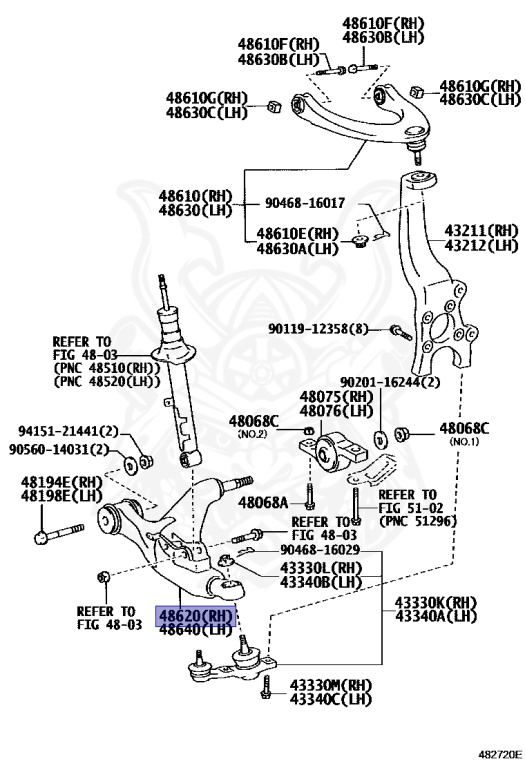 48610F(RH)
48630B(LH)

48610F(RH)
48630B(LH)

48610G(RH)
48630C(LH)

48610G(RH)
48630C(LH)

48610(RH)
48630(LH)

90468-16017

48610E(RH)
48630A(LH)

43211(RH)
43212(LH)

90119-12358(8)

REFER TO
FIG 48-03
(PNC 48510(RH))
(PNC 48520(LH))

90201-16244(2)

48075(RH)
48076(LH)

48068C
(NO.2)

48068C
(NO.1)

94151-21441(2)
90560-14031(2)

48194E(RH)
48198E(LH)

48068A

REFER TO
FIG 51-02
(PNC 51296)

REFER TO
FIG 48-03

90468-16029

43330L(RH)
43340B(LH)

REFER TO
FIG 48-03

48620(RH)
48640(LH)

43330K(RH)
43340A(LH)

43330M(RH)
43340C(LH)

482720E