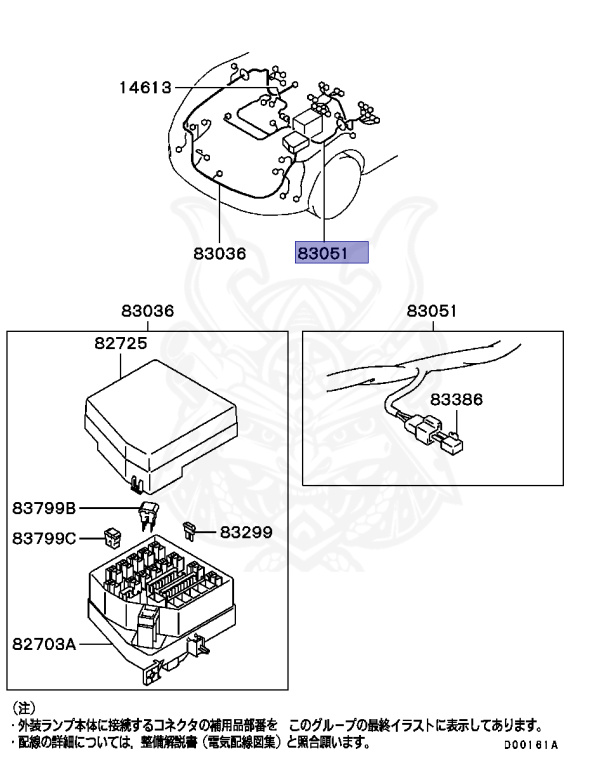 14613

83036

83051

83036

82725

83799B

83799C

83299

82703A

83051

83386

(注)
・外装ランプ本体に接続するコネクタの補用品部番を　このグループの最終イラストに表示してあります。
・配線の詳細については，整備解説書（電気配線図集）と照合願います。

D00161A