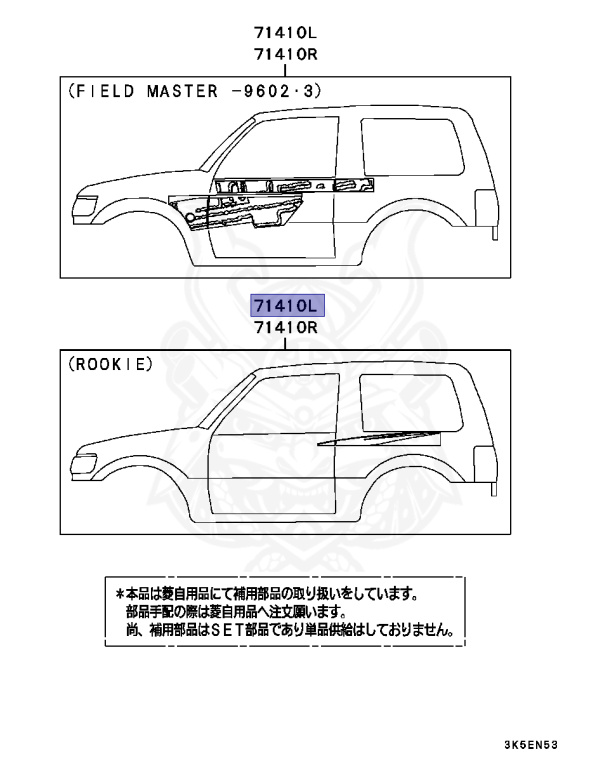 71410L
71410R

(FIELD MASTER -9602·3)

71410L
71410R

(ROOKIE)

＊本品は菱自用品にて補用部品の取り扱いをしています。
部品手配の際は菱自用品へ注文願います。
尚、補用部品はＳＥＴ部品であり単品供給はしておりません。

3K5EN53