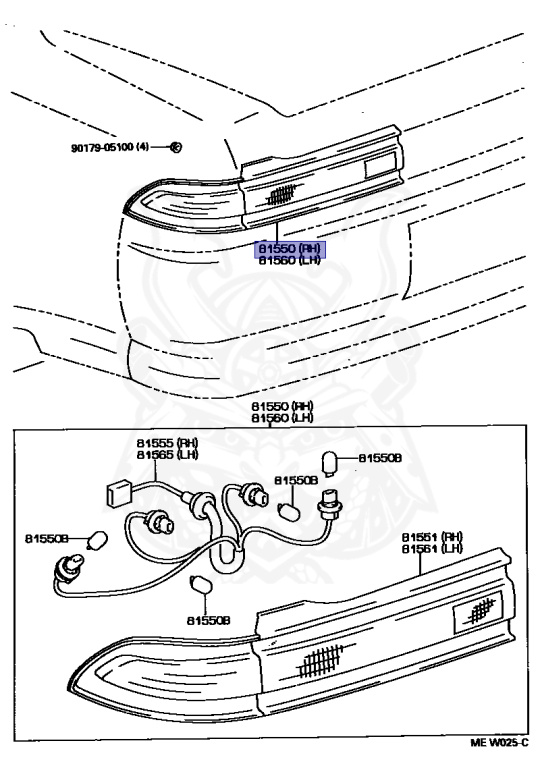 90179-05100 (4)

81550 (RH)
81560 (LH)

81550 (RH)
81560 (LH)

81555 (RH)
81565 (LH)

81550B

81550B

81550B

81551 (RH)
81561 (LH)

81550B

ME W025-C