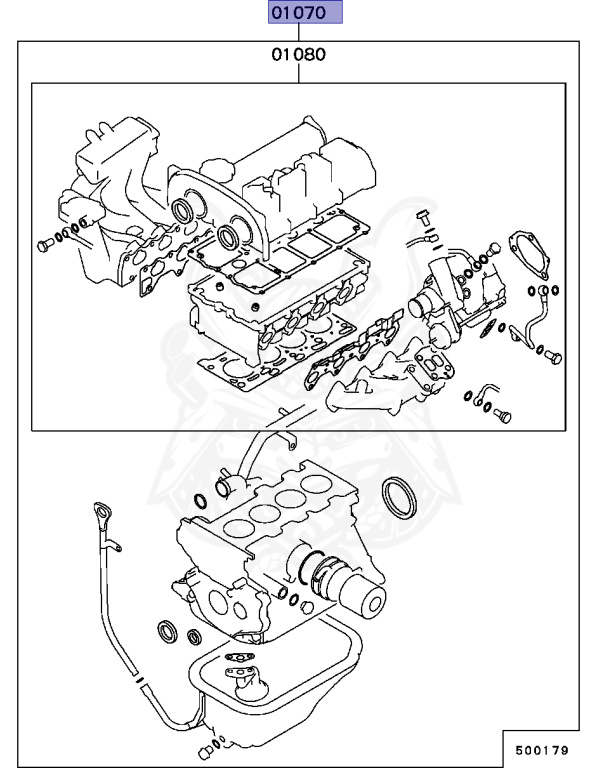 01070

01080

500179