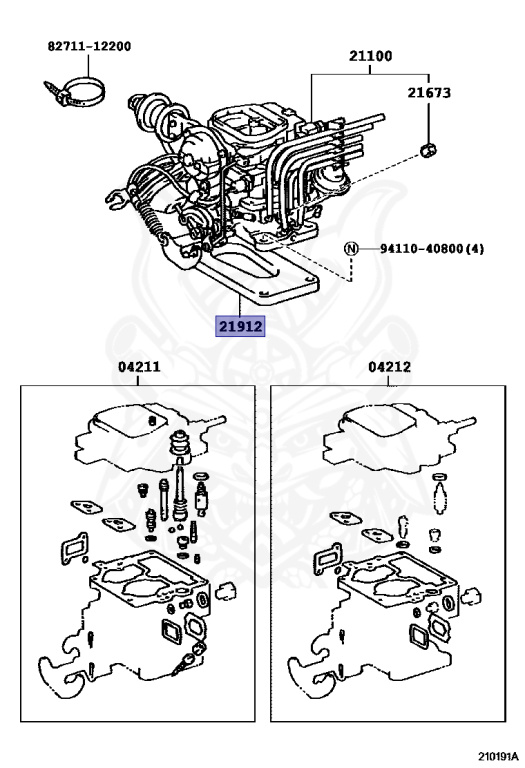 82711-12200

21100

21673

N 94110-40800(4)

21912

04211

04212

210191A