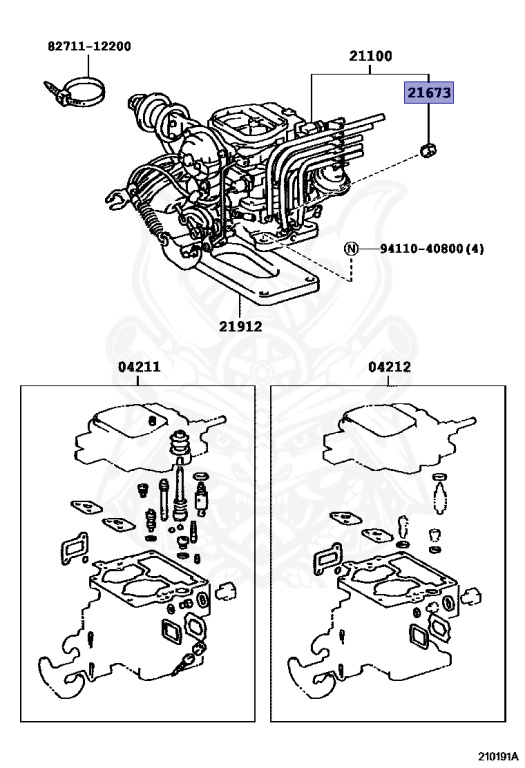 82711-12200
21100
21673
N
94110-40800(4)
21912
04211
04212
210191A