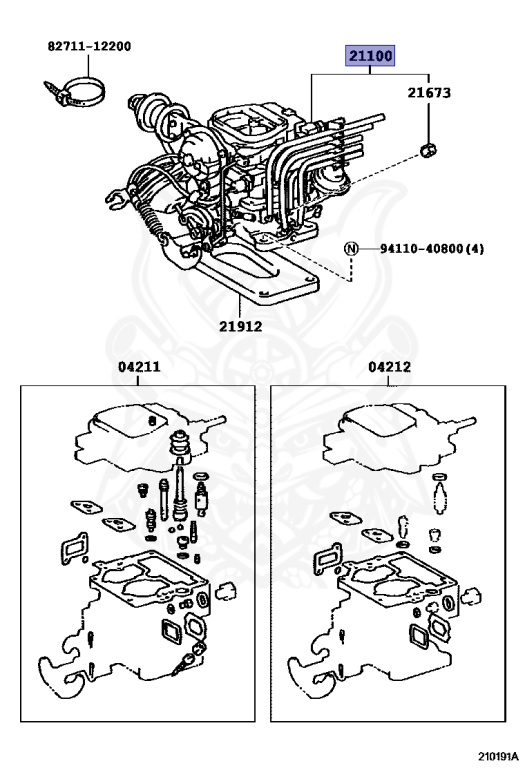 82711-12200

21100

21673

N 94110-40800(4)

21912

04211

04212

210191A