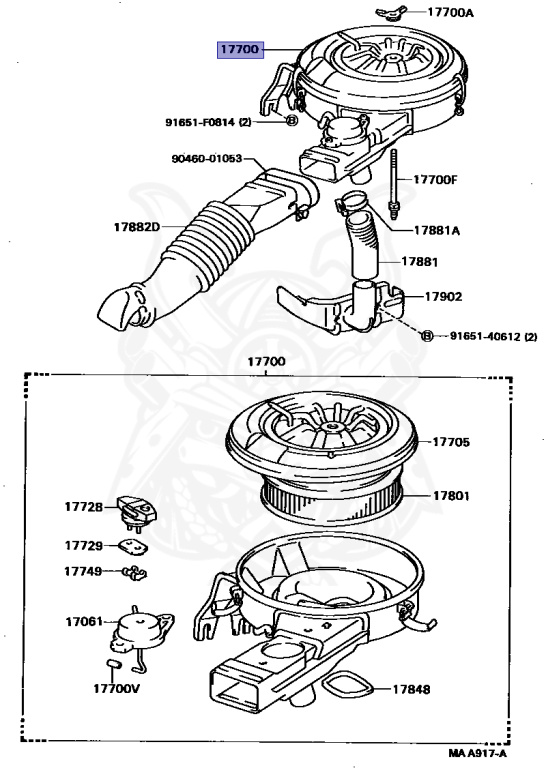 17700A
17700
91651-F0814 (2)
B
90460-01053
17700F
17882D
17881A
17881
17902
B
91651-40612 (2)
17700
17705
17801
17728
17729
17749
17061
17700V
17848
MA A917-A