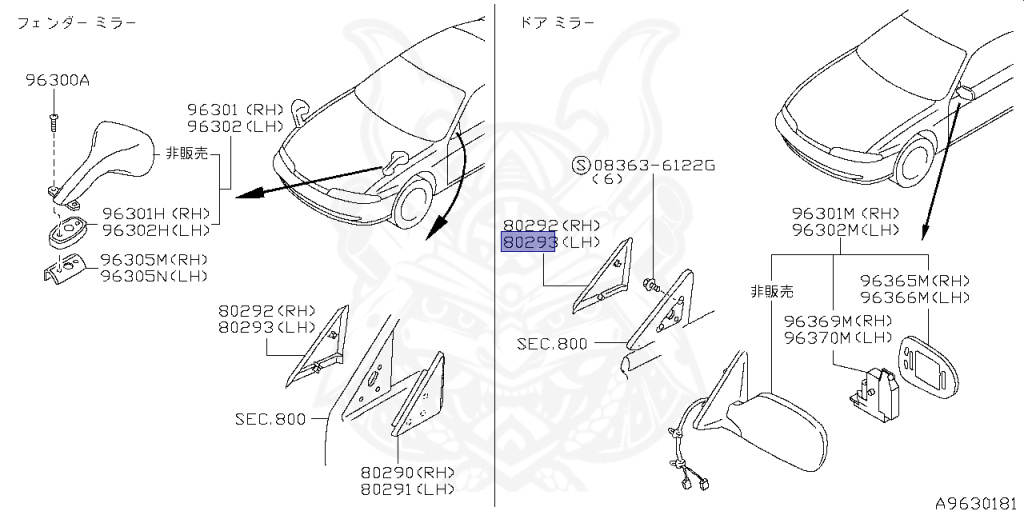 フェンダー ミラー

96300A

96301 (RH)
96302 (LH)

非販売

96301H (RH)
96302H (LH)

96305M (RH)
96305N (LH)

80292 (RH)
80293 (LH)

SEC.800

80290 (RH)
80291 (LH)

ドア ミラー

Ⓢ08363-6122G
(6)

80292 (RH)
80293 (LH)

SEC.800

96301M (RH)
96302M (LH)

非販売

96365M (RH)
96366M (LH)

96369M (RH)
96370M (LH)

A9630181