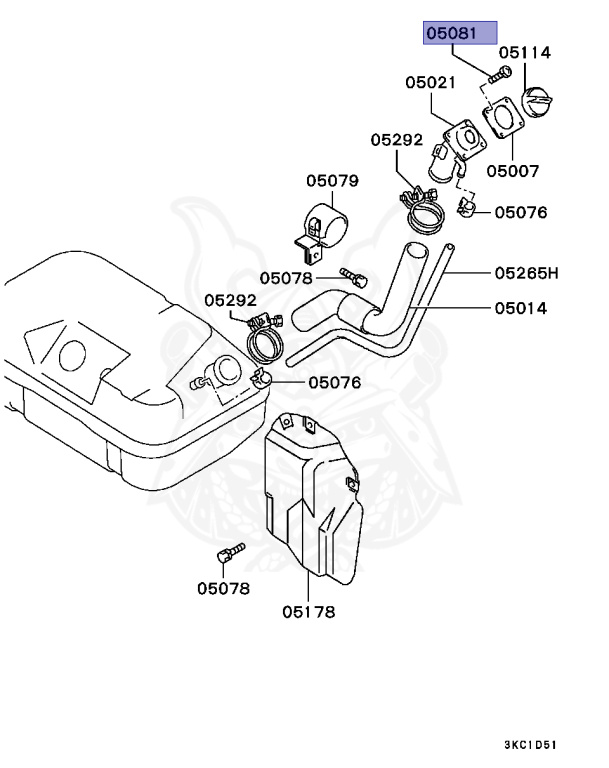 05081
05114
05021
05292
05007
05079
05076
05078
05265H
05292
05014
05076
05078
05178
3KC1D51