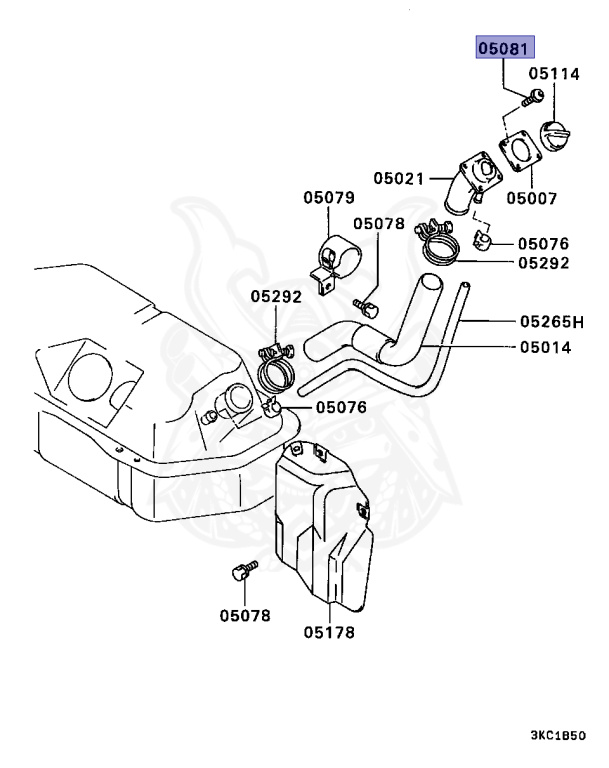 05081
05114
05021
05007
05079
05078
05076
05292
05292
05265H
05014
05076
05078
05178
3KC1B50