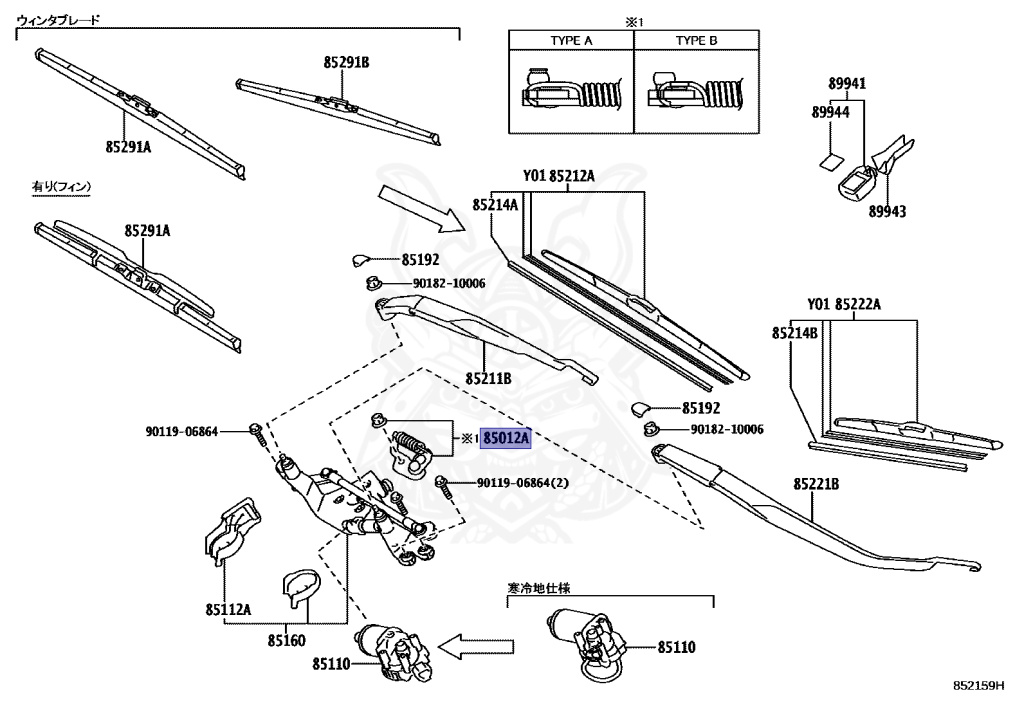 ウィンタブレード

85291B

85291A

有り(フィン)

85291A

※1

| TYPE A | TYPE B |
|---|---|

89941
89944
89943

Y01 85212A
85214A

85192
90182-10006

85211B

Y01 85222A
85214B

85192
90182-10006

90119-06864
※1 85012A
90119-06864(2)

85221B

85112A
85160
85110

寒冷地仕様
85110

852159H