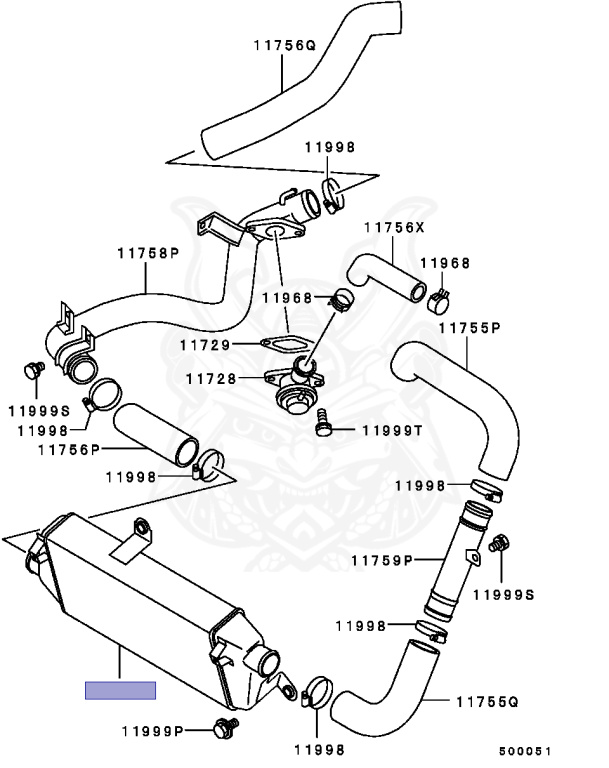 11756Q

11998

11756X

11758P

11968

11968

11755P

11729

11728

11999S

11998

11999T

11756P

11998

11998

11759P

11999S

11998

11755Q

11999P

11998

500051