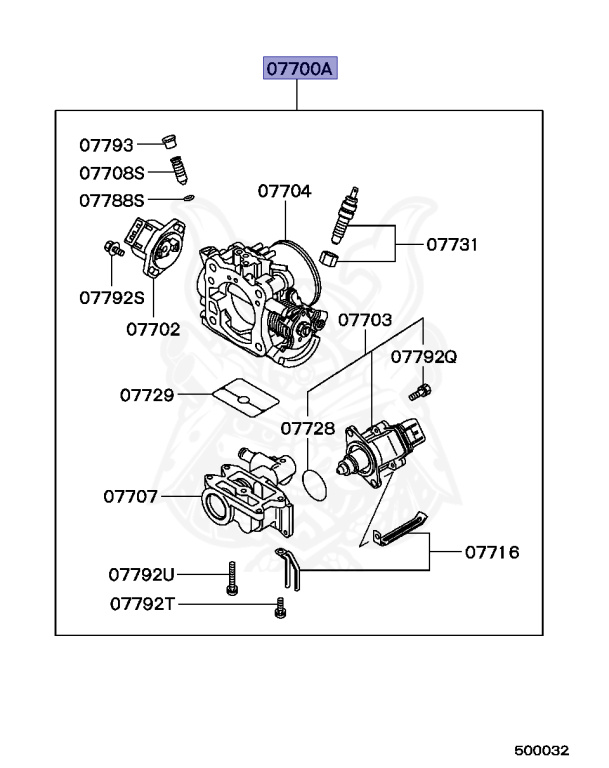 07700A

07793
07708S
07788S
07704
07731
07792S
07702
07703
07792Q
07729
07728
07707
07716
07792U
07792T

500032