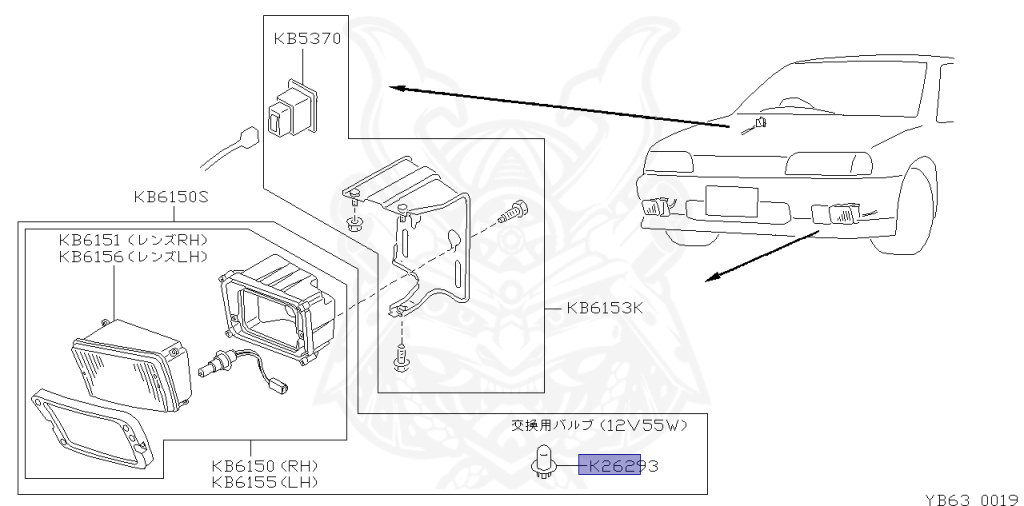 KB5370

KB6150S

KB6151 (レンズRH)
KB6156 (レンズLH)

KB6153K

交換用バルブ (12V55W)

K26293

KB6150 (RH)
KB6155 (LH)

YB63 0019