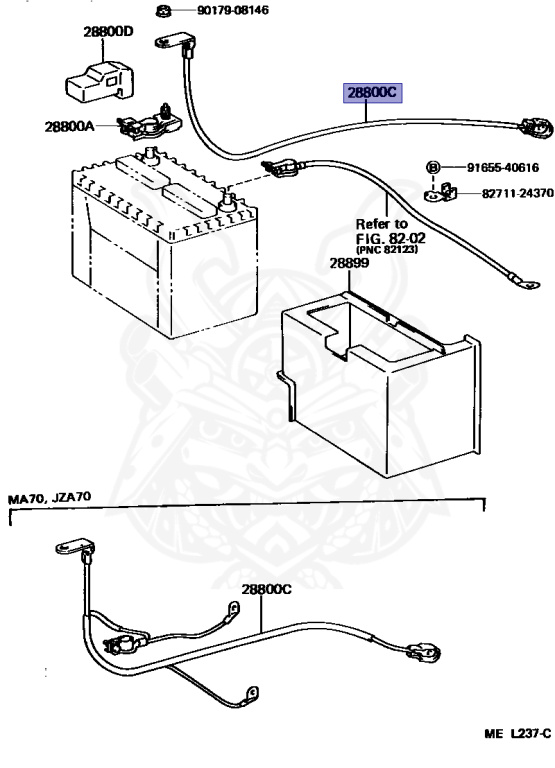 90179-08146
28800D
28800C
28800A
B 91655-40616
82711-24370
Refer to FIG. 82-02 (PNC 82123)
28899
MA70, JZA70
28800C
ME L237-C