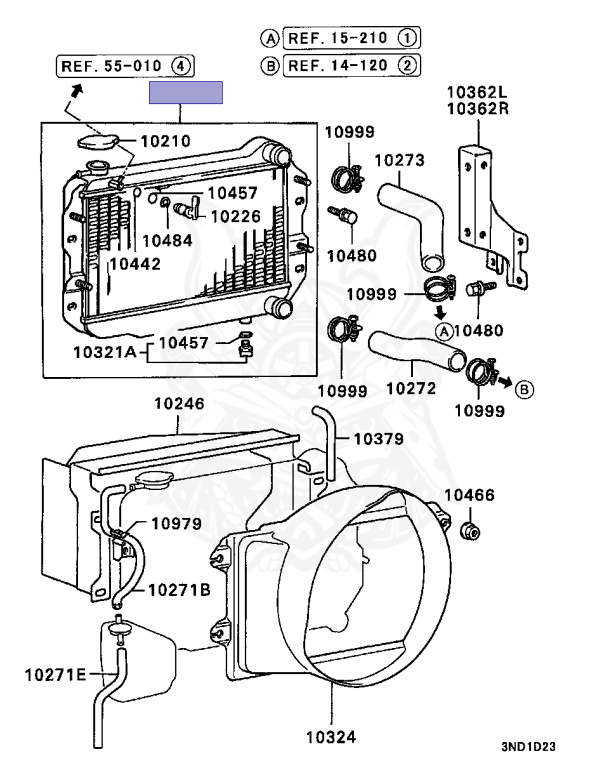 A REF. 15-210 1

B REF. 14-120 2

REF. 55-010 4

10362L
10362R

10210

10999

10273

10457

10226

10484

10442

10480

10999

A 10480

10321A

10457

10999

10272

B

10999

10246

10379

10466

10979

10271B

10271E

10324

3ND1D23