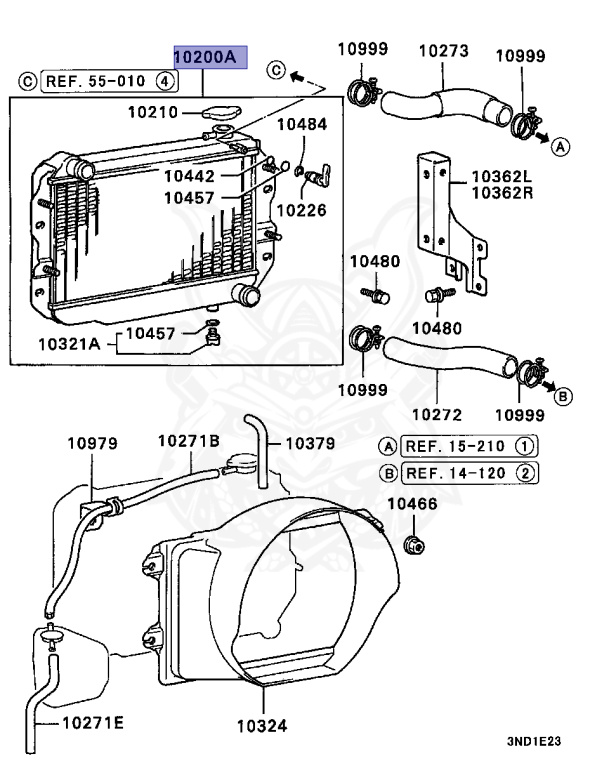 10200A

C REF. 55-010 4

C

10999
10273
10999
A

10210
10484
10442
10457
10226

10362L
10362R

10480
10480

10321A
10457

10999
10272
10999
B

10979
10271B
10379

A REF. 15-210 1
B REF. 14-120 2

10466

10271E
10324

3ND1E23