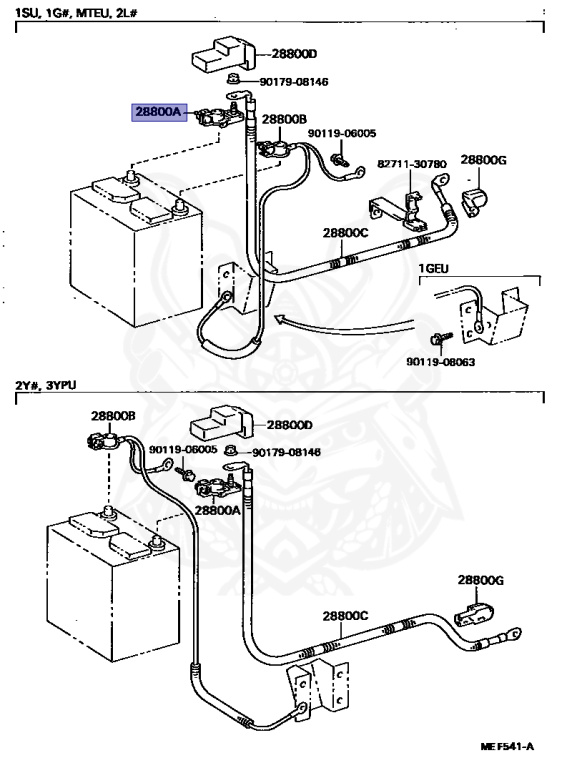 1SU, 1G#, MTEU, 2L#

28800D
90179-08146
28800A
28800B
90119-06005
82711-30780
28800G
28800C
1GEU
90119-08063

2Y#, 3YPU

28800B
28800D
90119-06005
90179-08146
28800A
28800G
28800C

ME F541-A