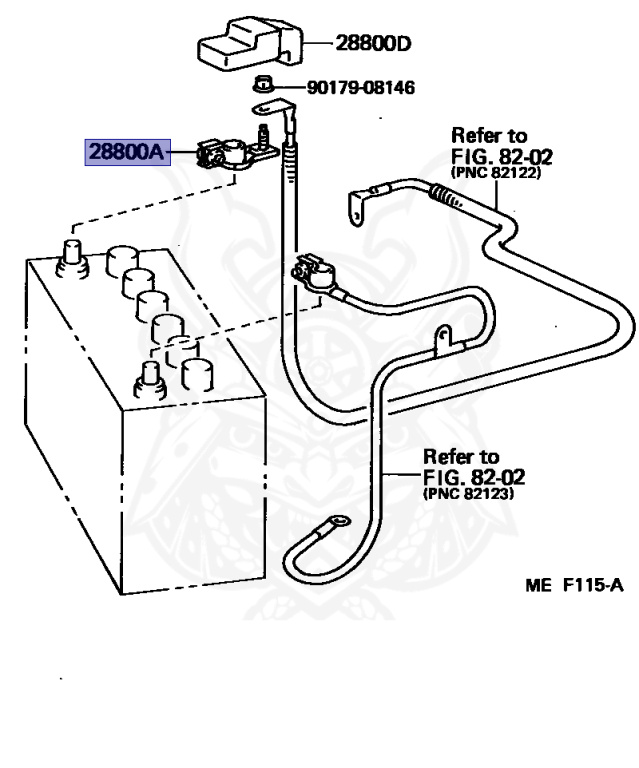 28800D

90179-08146

28800A

Refer to
FIG. 82-02
(PNC 82122)

Refer to
FIG. 82-02
(PNC 82123)

ME F115-A