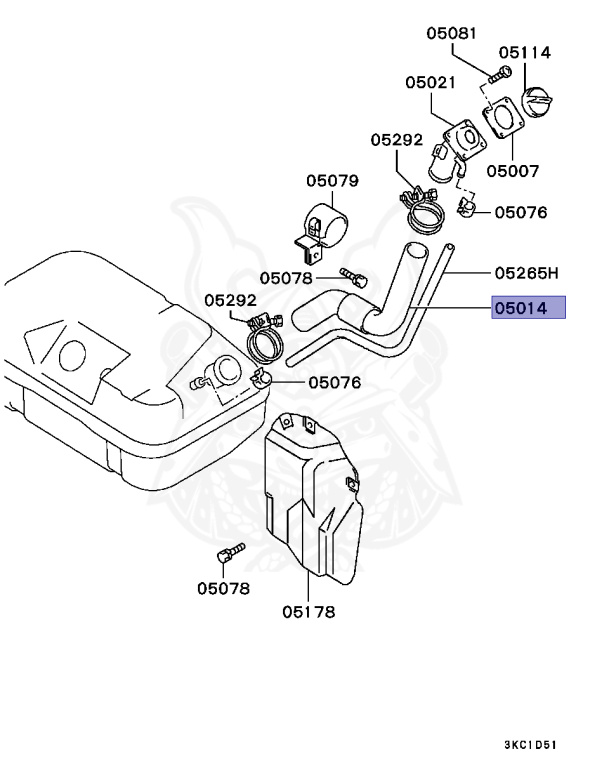 05081
05114
05021
05292
05007
05079
05076
05078
05265H
05292
05014
05076
05078
05178
3KC1D51